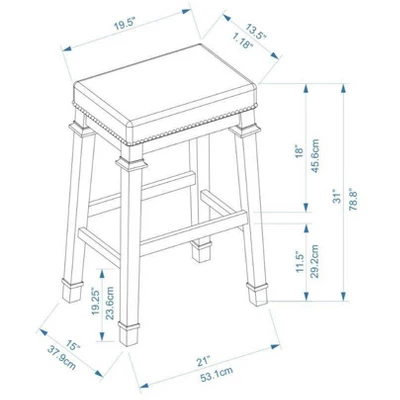 19.5"

13.5"
1.18"

18"
45.6cm

31"
78.8"

11.5"
29.2cm

19.25"
23.6cm

15"
37.9cm

21"
53.1cm