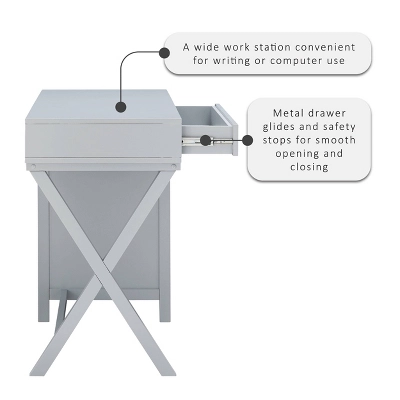 A wide work station convenient for writing or computer use

Metal drawer glides and safety stops for smooth opening and closing